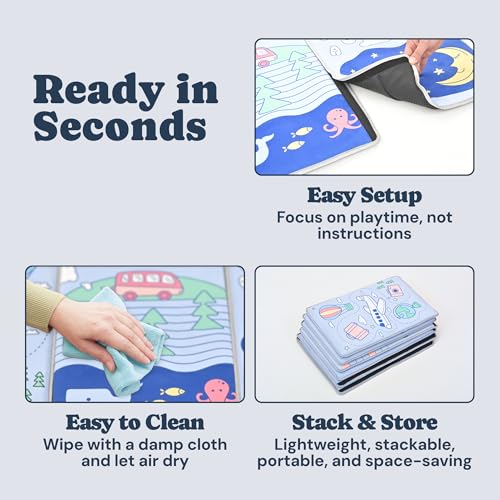 Ready in Seconds

Easy Setup
Focus on playtime, not instructions

Easy to Clean
Wipe with a damp cloth and let air dry

Stack & Store
Lightweight, stackable, portable, and space-saving