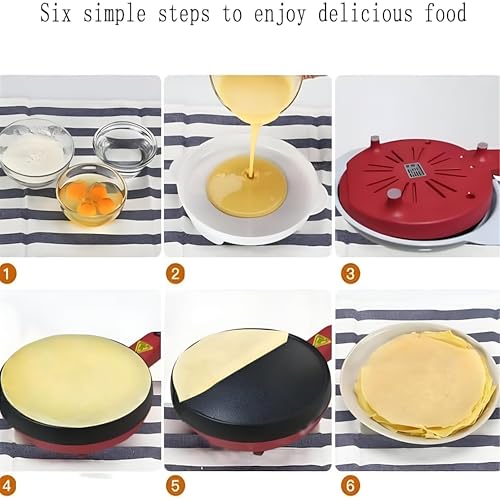 Six simple steps to enjoy delicious food

1

2

3

4

5

6