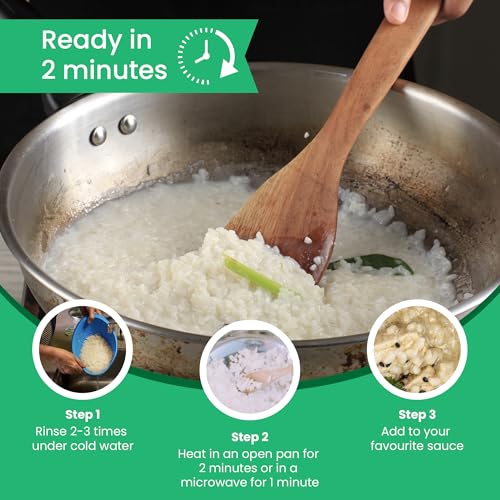 Ready in 2 minutes

Step 1
Rinse 2-3 times under cold water

Step 2
Heat in an open pan for 2 minutes or in a microwave for 1 minute

Step 3
Add to your favourite sauce