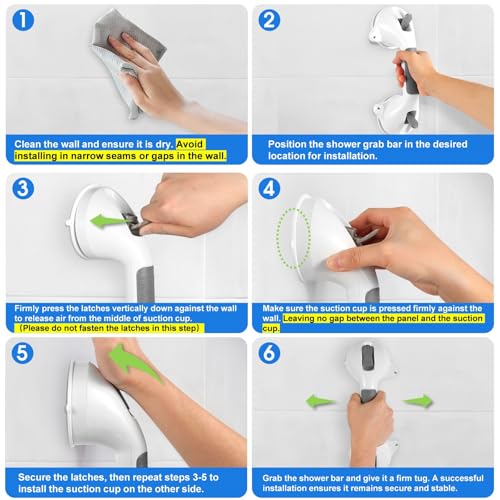 1
Clean the wall and ensure it is dry. Avoid installing in narrow seams or gaps in the wall.

2
Position the shower grab bar in the desired location for installation.

3
Firmly press the latches vertically down against the wall to release air from the middle of suction cup.
(Please do not fasten the latches in this step)

4
Make sure the suction cup is pressed firmly against the wall. Leaving no gap between the panel and the suction cup.

5
Secure the latches, then repeat steps 3-5 to install the suction cup on the other side.

6
Grab the shower bar and give it a firm tug. A successful installation ensures it remains secure and stable.