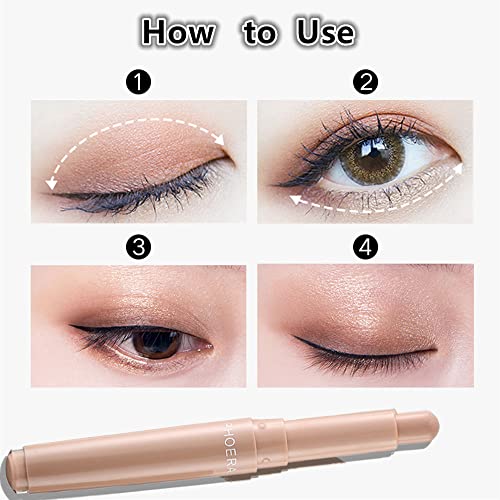 How to Use

1

2

3

4

PHOERA