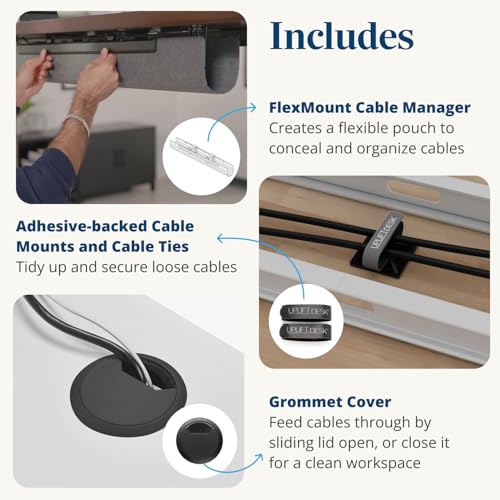 Includes

FlexMount Cable Manager
Creates a flexible pouch to conceal and organize cables

Adhesive-backed Cable Mounts and Cable Ties
Tidy up and secure loose cables

UPLIFT DESK

UPLIFT DESK

UPLIFT DESK

Grommet Cover
Feed cables through by sliding lid open, or close it for a clean workspace