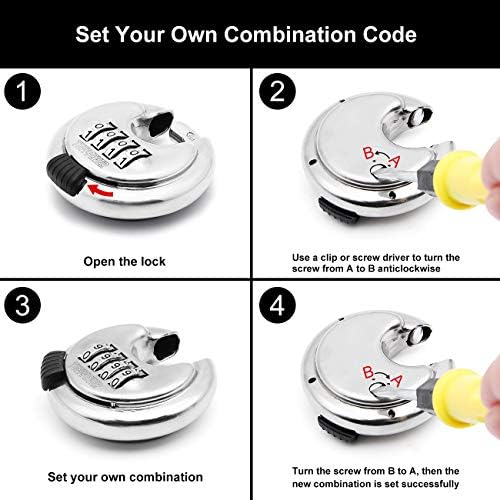 Set Your Own Combination Code

1

Open the lock

2

B A

Use a clip or screw driver to turn the screw from A to B anticlockwise

3

Set your own combination

4

B A

Turn the screw from B to A, then the new combination is set successfully