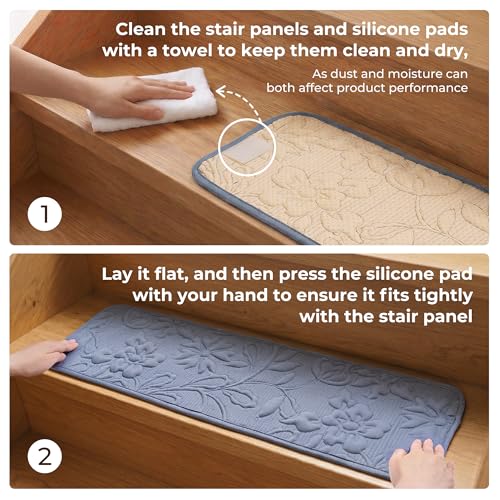 Clean the stair panels and silicone pads with a towel to keep them clean and dry,

As dust and moisture can both affect product performance

1

Lay it flat, and then press the silicone pad with your hand to ensure it fits tightly with the stair panel

2