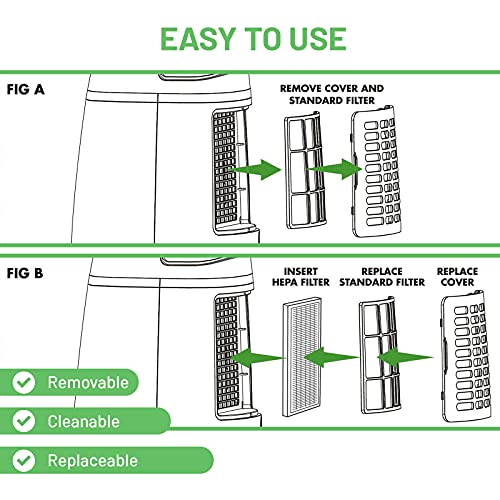 EASY TO USE

FIG A

REMOVE COVER AND STANDARD FILTER

FIG B

INSERT HEPA FILTER

REPLACE STANDARD FILTER

REPLACE COVER

Removable

Cleanable

Replaceable