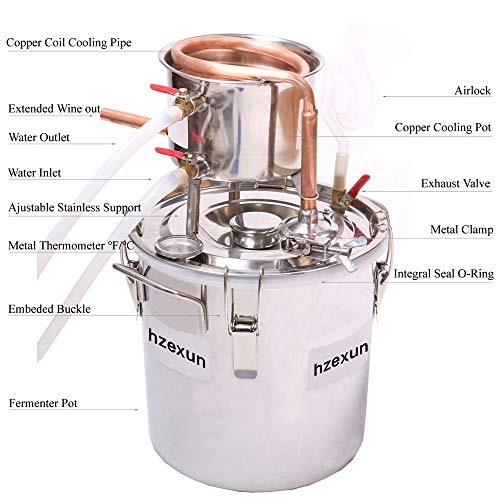 Copper Coil Cooling Pipe

Extended Wine out

Water Outlet

Water Inlet

Ajustable Stainless Support

Metal Thermometer °F/°C

Embeded Buckle

Fermenter Pot

Airlock

Copper Cooling Pot

Exhaust Valve

Metal Clamp

Integral Seal O-Ring

hzexun

hzexun