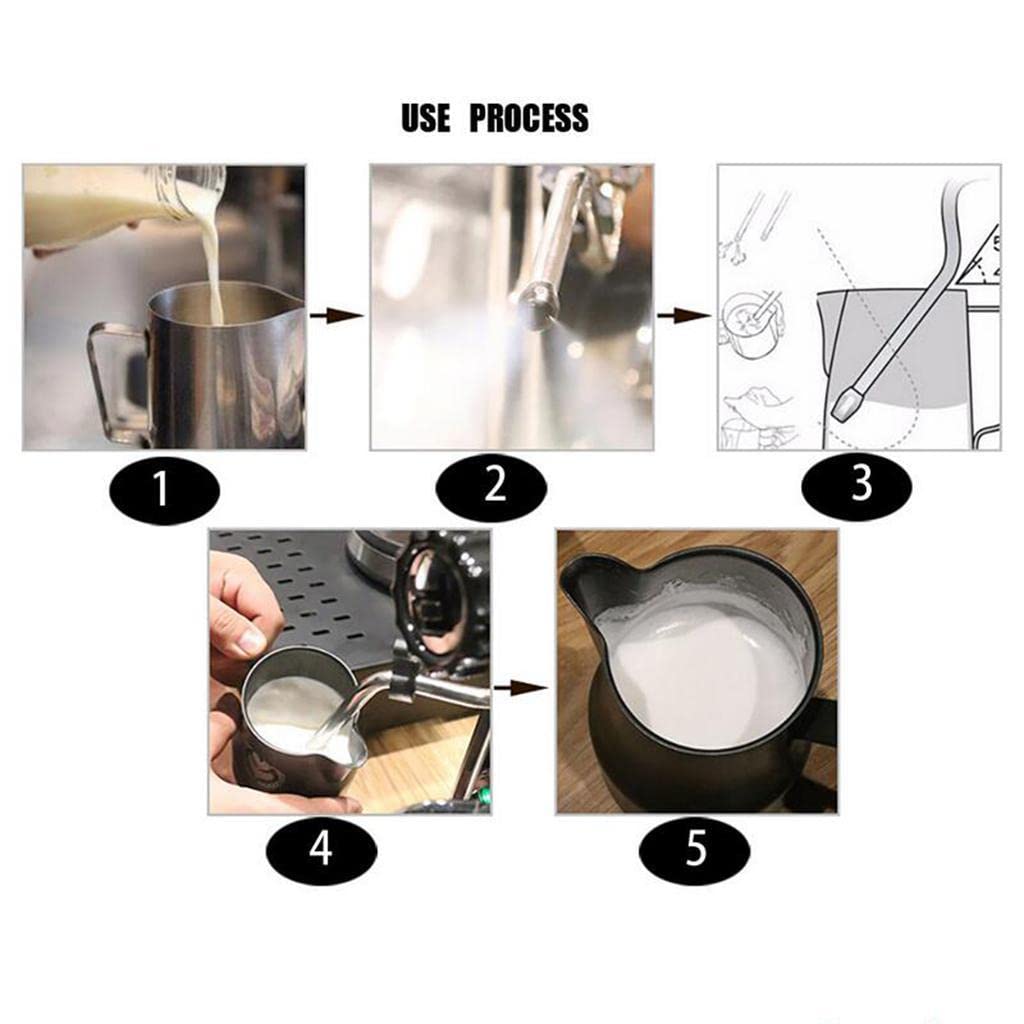 USE PROCESS

1

2

3

4

5