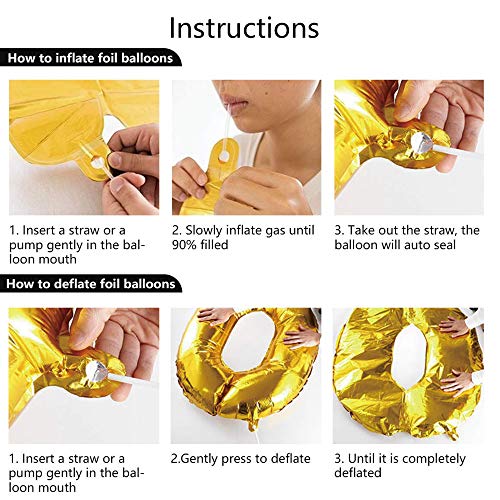 Instructions

How to inflate foil balloons

1. Insert a straw or a pump gently in the balloon mouth

2. Slowly inflate gas until 90% filled

3. Take out the straw, the balloon will auto seal

How to deflate foil balloons

1. Insert a straw or a pump gently in the balloon mouth

2.Gently press to deflate

3. Until it is completely deflated