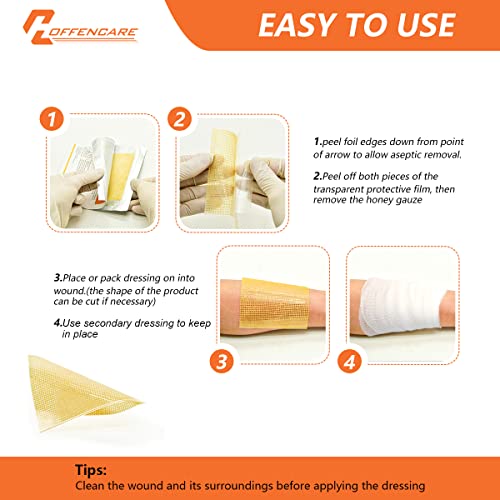 HOFFENCARE

EASY TO USE

1

2

1.peel foil edges down from point of arrow to allow aseptic removal.

2.Peel off both pieces of the transparent protective film, then remove the honey gauze

3.Place or pack dressing on into wound.(the shape of the product can be cut if necessary)

4.Use secondary dressing to keep in place

3

4

Tips:
Clean the wound and its surroundings before applying the dressing