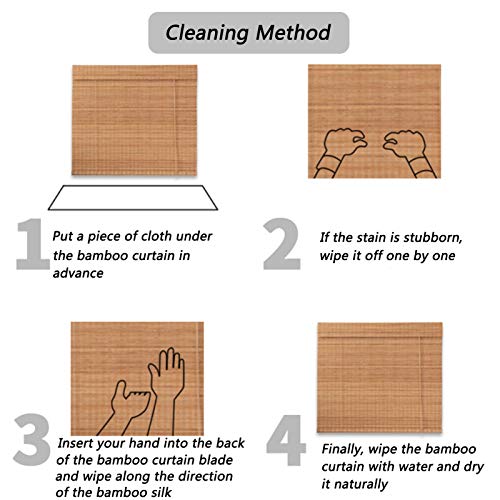 Cleaning Method

1 Put a piece of cloth under the bamboo curtain in advance

2 If the stain is stubborn, wipe it off one by one

3 Insert your hand into the back of the bamboo curtain blade and wipe along the direction of the bamboo silk

4 Finally, wipe the bamboo curtain with water and dry it naturally