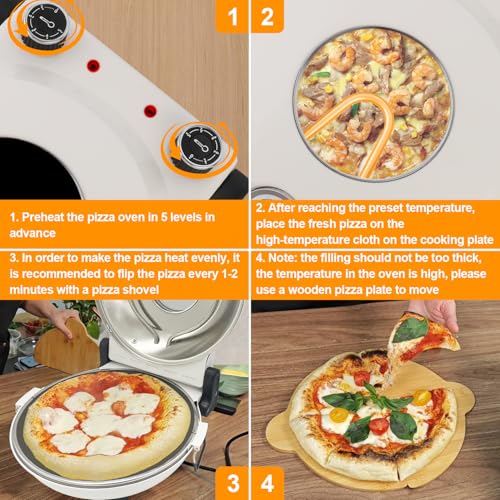 1

2

1. Preheat the pizza oven in 5 levels in advance

2. After reaching the preset temperature, place the fresh pizza on the high-temperature cloth on the cooking plate

3. In order to make the pizza heat evenly, it is recommended to flip the pizza every 1-2 minutes with a pizza shovel

4. Note: the filling should not be too thick, the temperature in the oven is high, please use a wooden pizza plate to move

3

4