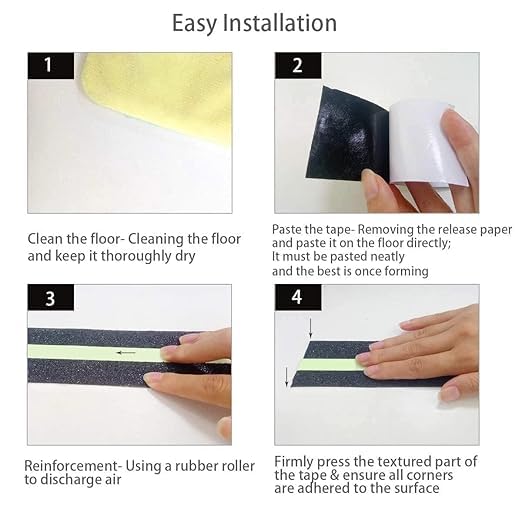 Easy Installation

1

Clean the floor- Cleaning the floor and keep it thoroughly dry

2

Paste the tape- Removing the release paper and paste it on the floor directly;
It must be pasted neatly
and the best is once forming

3

Reinforcement- Using a rubber roller to discharge air

4

Firmly press the textured part of the tape & ensure all corners are adhered to the surface