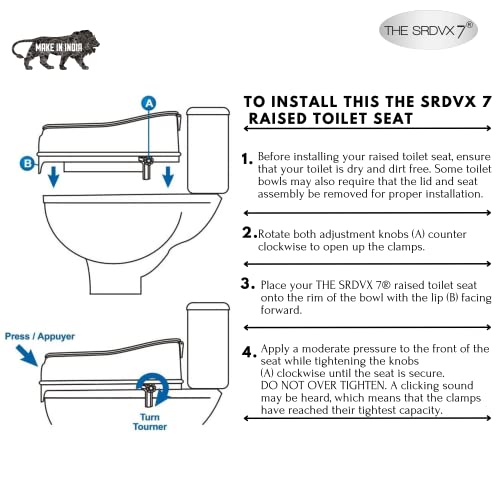 MAKE IN INDIA

THE SRDVX 7®

A

B

Press / Appuyer

Turn
Tourner

TO INSTALL THIS THE SRDVX 7 RAISED TOILET SEAT

1. Before installing your raised toilet seat, ensure that your toilet is dry and dirt free. Some toilet bowls may also require that the lid and seat assembly be removed for proper installation.

2. Rotate both adjustment knobs (A) counter clockwise to open up the clamps.

3. Place your THE SRDVX 7® raised toilet seat onto the rim of the bowl with the lip (B) facing forward.

4. Apply a moderate pressure to the front of the seat while tightening the knobs (A) clockwise until the seat is secure. DO NOT OVER TIGHTEN. A clicking sound may be heard, which means that the clamps have reached their tightest capacity.