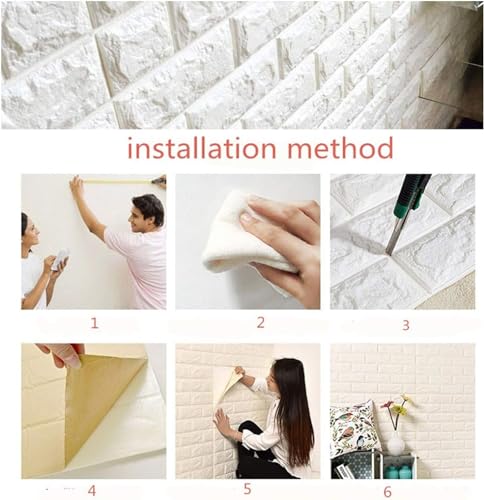 installation method

1

2

3

4

5

6