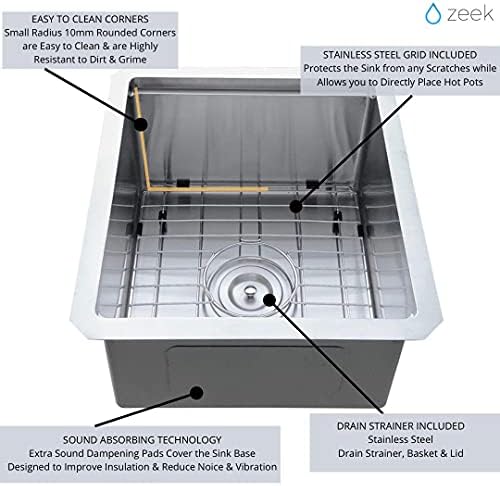 zeek

EASY TO CLEAN CORNERS
Small Radius 10mm Rounded Corners are Easy to Clean & are Highly Resistant to Dirt & Grime

STAINLESS STEEL GRID INCLUDED
Protects the Sink from any Scratches while Allows you to Directly Place Hot Pots

SOUND ABSORBING TECHNOLOGY
Extra Sound Dampening Pads Cover the Sink Base
Designed to Improve Insulation & Reduce Noice & Vibration

DRAIN STRAINER INCLUDED
Stainless Steel
Drain Strainer, Basket & Lid