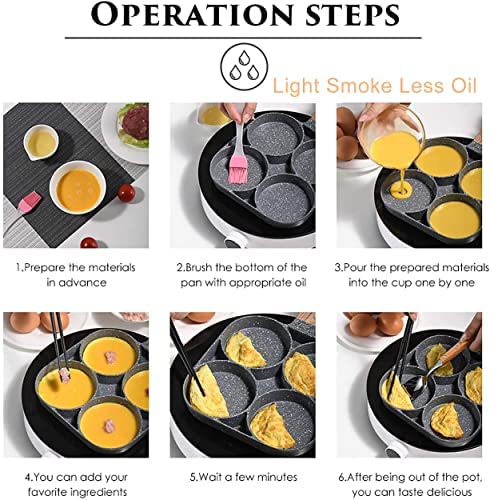 OPERATION STEPS

Light Smoke Less Oil

1.Prepare the materials in advance

2.Brush the bottom of the pan with appropriate oil

3.Pour the prepared materials into the cup one by one

4.You can add your favorite ingredients

5.Wait a few minutes

6.After being out of the pot, you can taste delicious