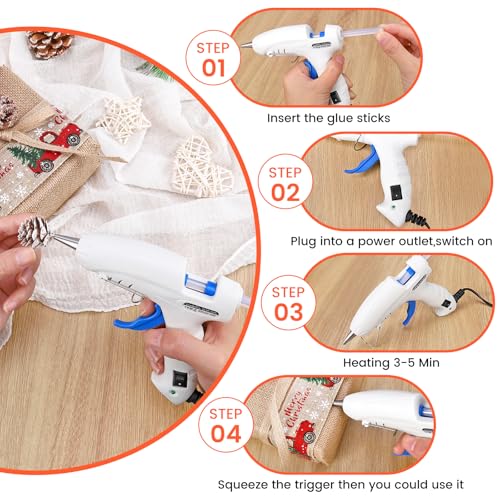 STEP 01

Insert the glue sticks

STEP 02

Plug into a power outlet,switch on

STEP 03

Heating 3-5 Min

STEP 04

Merry Christmas

Squeeze the trigger then you could use it