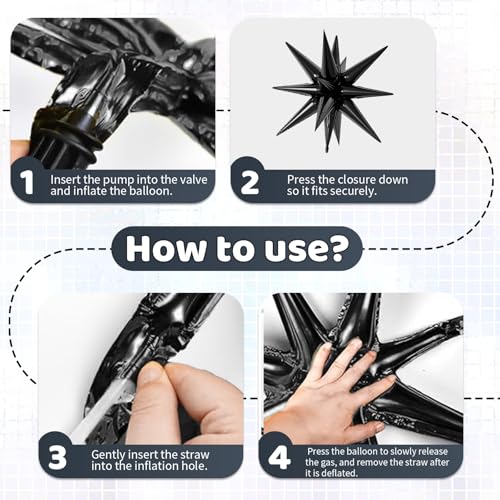 1
Insert the pump into the valve and inflate the balloon.

2
Press the closure down so it fits securely.

How to use?

3
Gently insert the straw into the inflation hole.

4
Press the balloon to slowly release the gas, and remove the straw after it is deflated.