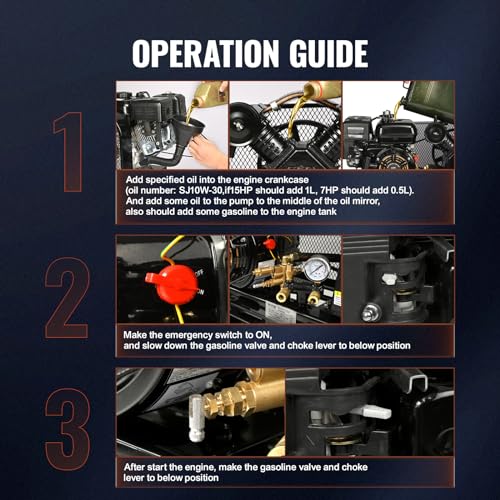 OPERATION GUIDE

1

Add specified oil into the engine crankcase (oil number: SJ10W-30,if15HP should add 1L, 7HP should add 0.5L). And add some oil to the pump to the middle of the oil mirror, also should add some gasoline to the engine tank

2

Make the emergency switch to ON, and slow down the gasoline valve and choke lever to below position

3

After start the engine, make the gasoline valve and choke lever to below position