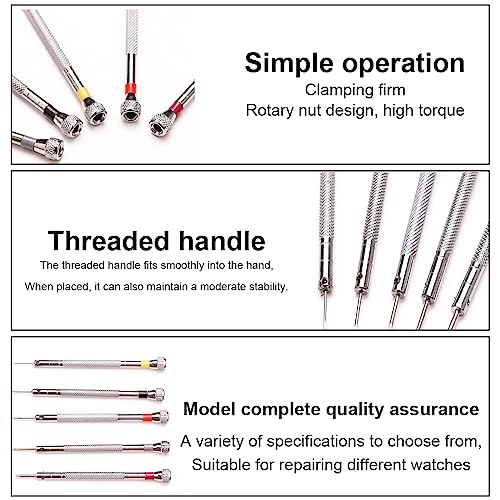 Simple operation
Clamping firm
Rotary nut design, high torque

Threaded handle
The threaded handle fits smoothly into the hand,
When placed, it can also maintain a moderate stability.

Model complete quality assurance
A variety of specifications to choose from,
Suitable for repairing different watches