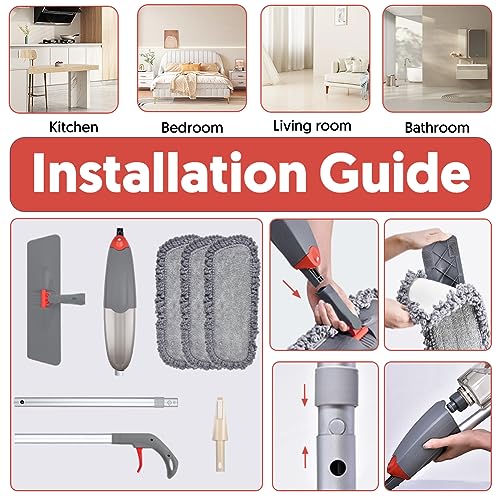 Kitchen

Bedroom

Living room

Bathroom

Installation Guide