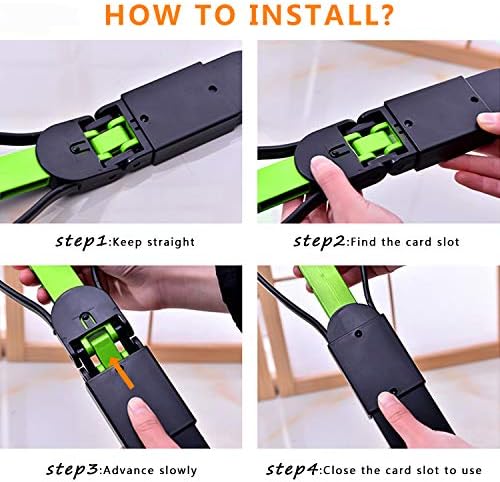 HOW TO INSTALL?

step1:Keep straight

step2:Find the card slot

step3:Advance slowly

step4:Close the card slot to use