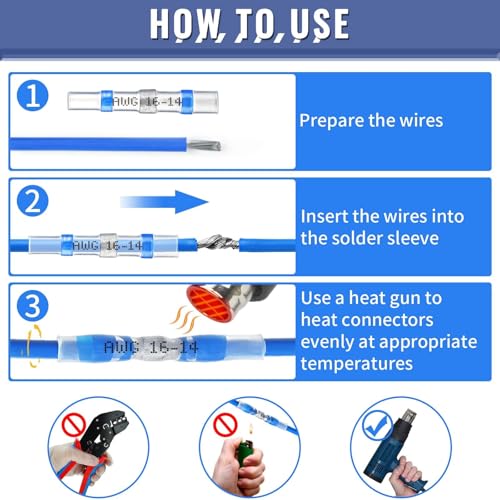 HOW TO USE

1
AWG 16-14
Prepare the wires

2
AWG 16-14
Insert the wires into the solder sleeve

3
AWG 16-14
Use a heat gun to heat connectors evenly at appropriate temperatures