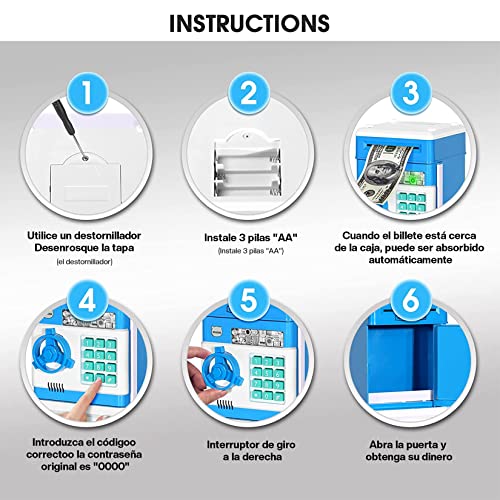 INSTRUCTIONS

1

Utilice un destornillador Desenrosque la tapa

(el destornillador)

2

Instale 3 pilas "AA"

(Instale 3 pilas "AA")

3

Cuando el billete está cerca de la caja, puede ser absorbido automáticamente

4

Introduzca el códigoo correctoo la contraseña original es "0000"

5

Interruptor de giro a la derecha

6

Abra la puerta y obtenga su dinero