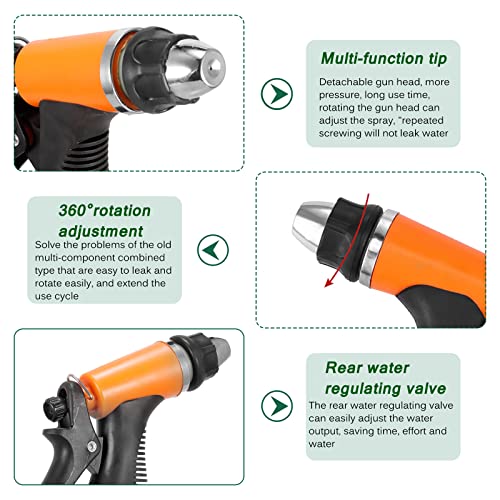 Multi-function tip

Detachable gun head, more pressure, long use time, rotating the gun head can adjust the spray, "repeated screwing will not leak water

360°rotation adjustment

Solve the problems of the old multi-component combined type that are easy to leak and rotate easily, and extend the use cycle

Rear water regulating valve

The rear water regulating valve can easily adjust the water output, saving time, effort and water