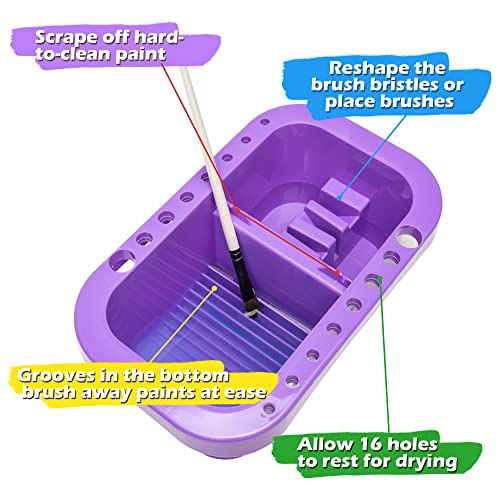 Scrape off hard-to-clean paint

Reshape the brush bristles or place brushes

Grooves in the bottom brush away paints at ease

Allow 16 holes to rest for drying