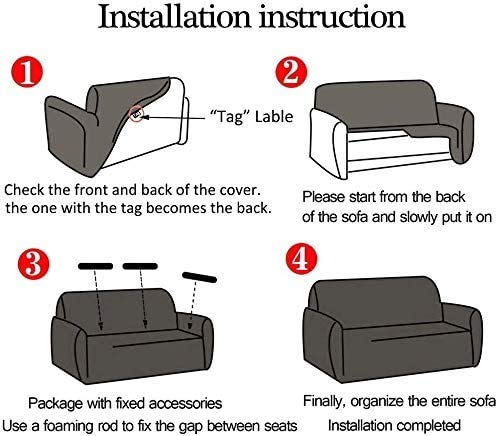 Installation instruction

1

"Tag" Lable

Check the front and back of the cover. the one with the tag becomes the back.

2

Please start from the back of the sofa and slowly put it on

3

Package with fixed accessories
Use a foaming rod to fix the gap between seats

4

Finally, organize the entire sofa
Installation completed