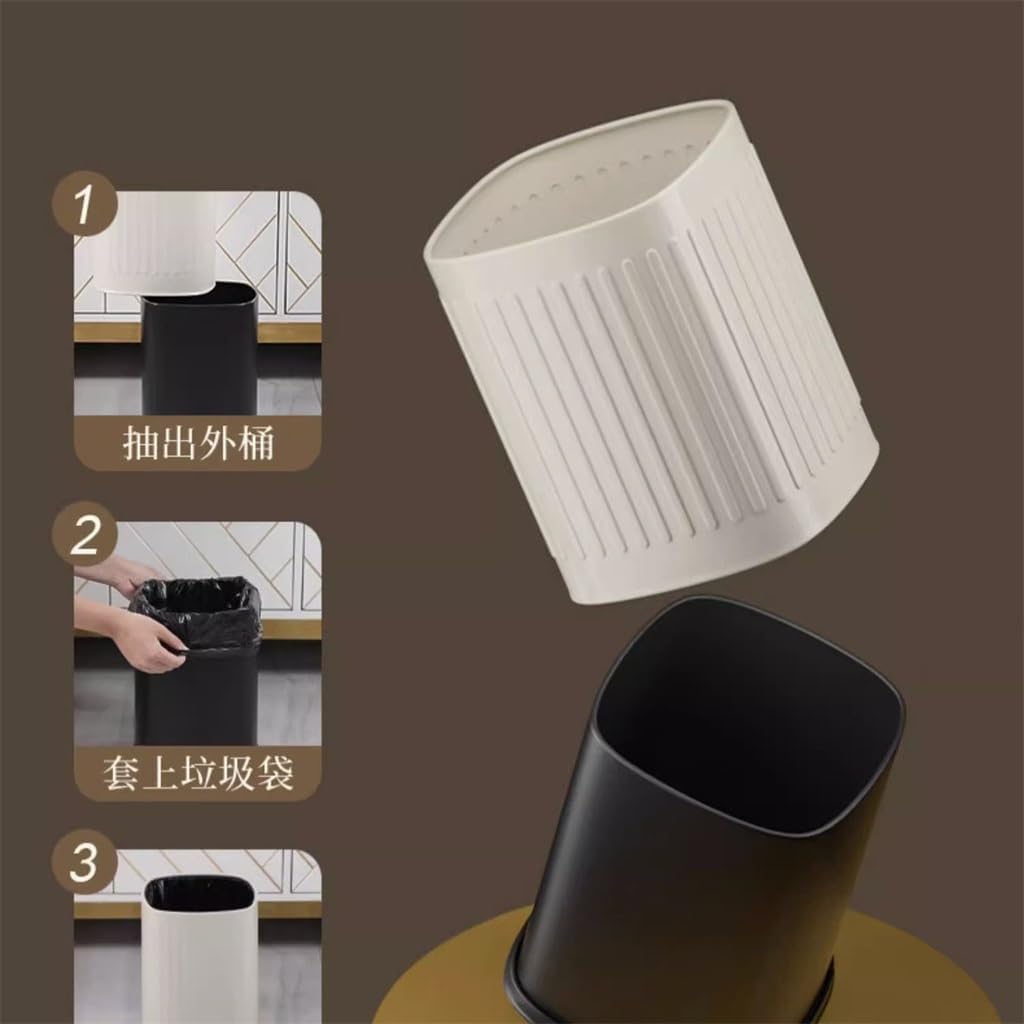 1
抽出外桶

2
套上垃圾袋

3