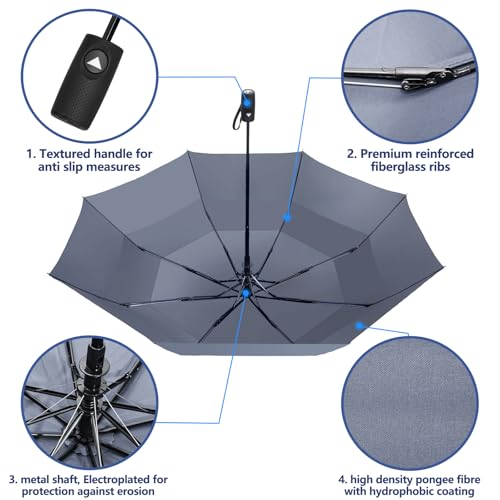 1. Textured handle for anti slip measures

2. Premium reinforced fiberglass ribs

3. metal shaft, Electroplated for protection against erosion

4. high density pongee fibre with hydrophobic coating