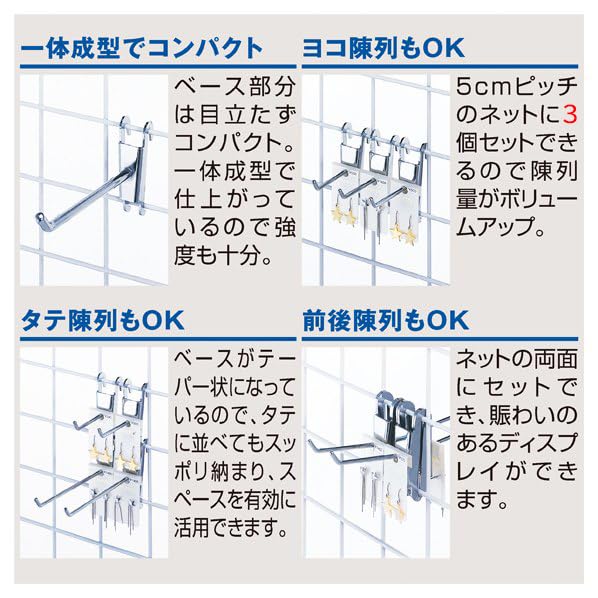 一体成型でコンパクト

ベース部分は目立たずコンパクト。一体成型で仕上がっているので強度も十分。

ヨコ陳列もOK

5cmピッチのネットに3個セットできるので陳列量がボリュームアップ。

タテ陳列もOK

ベースがテーパー状になっているので、タテに並べてもスッポリ納まり、スペースを有効に活用できます。

前後陳列もOK

ネットの両面にセットでき、賑わいのあるディスプレイができます。