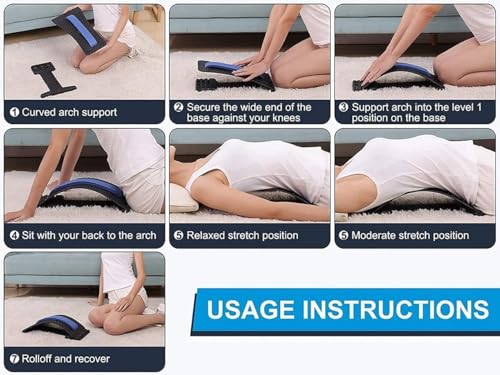 ❶ Curved arch support

❷ Secure the wide end of the base against your knees

❸ Support arch into the level 1 position on the base

❹ Sit with your back to the arch

❺ Relaxed stretch position

❺ Moderate stretch position

❼ Rolloff and recover

USAGE INSTRUCTIONS