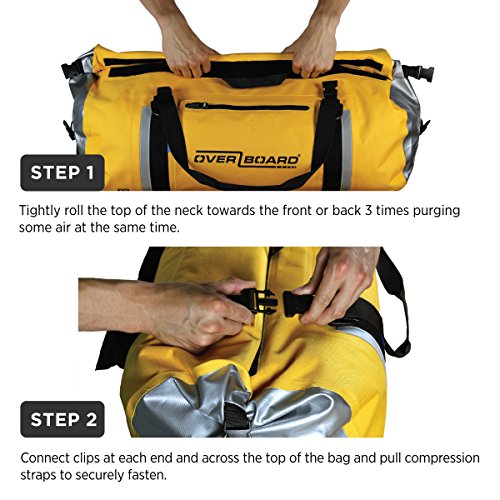 OVERBOARD

STEP 1

Tightly roll the top of the neck towards the front or back 3 times purging some air at the same time.

STEP 2

Connect clips at each end and across the top of the bag and pull compression straps to securely fasten.