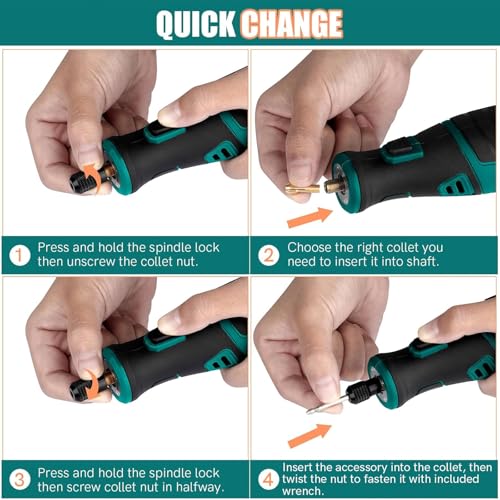 QUICK CHANGE

1 Press and hold the spindle lock then unscrew the collet nut.

2 Choose the right collet you need to insert it into shaft.

3 Press and hold the spindle lock then screw collet nut in halfway.

4 Insert the accessory into the collet, then twist the nut to fasten it with included wrench.