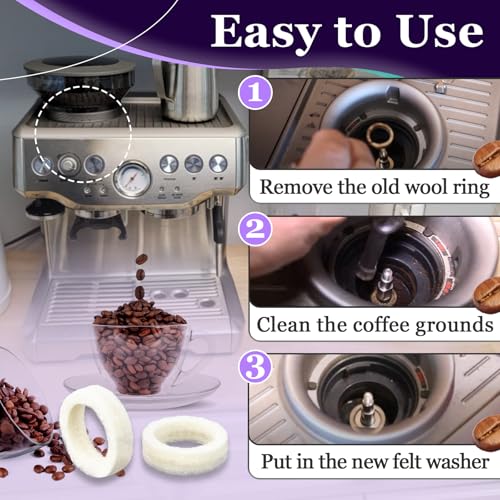 Easy to Use

1
Remove the old wool ring

2
Clean the coffee grounds

3
Put in the new felt washer