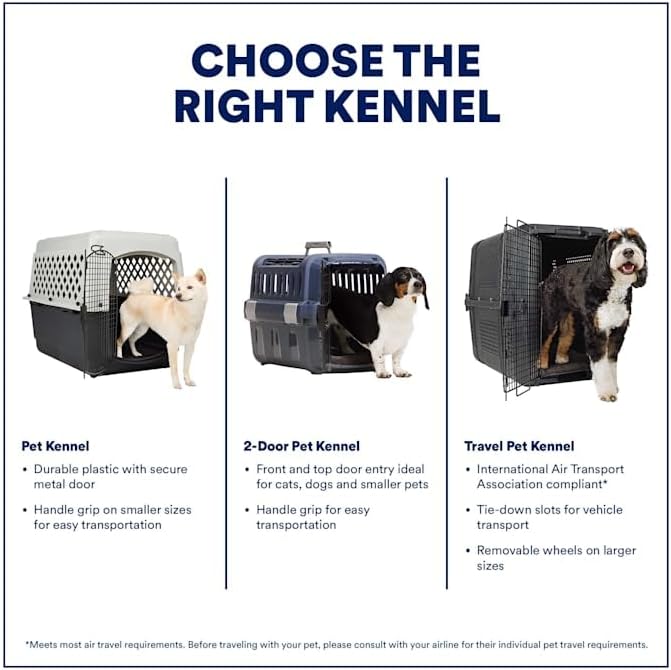 CHOOSE THE RIGHT KENNEL

Pet Kennel
• Durable plastic with secure metal door
• Handle grip on smaller sizes for easy transportation

2-Door Pet Kennel
• Front and top door entry ideal for cats, dogs and smaller pets
• Handle grip for easy transportation

Travel Pet Kennel
• International Air Transport Association compliant*
• Tie-down slots for vehicle transport
• Removable wheels on larger sizes

*Meets most air travel requirements. Before traveling with your pet, please consult with your airline for their individual pet travel requirements.