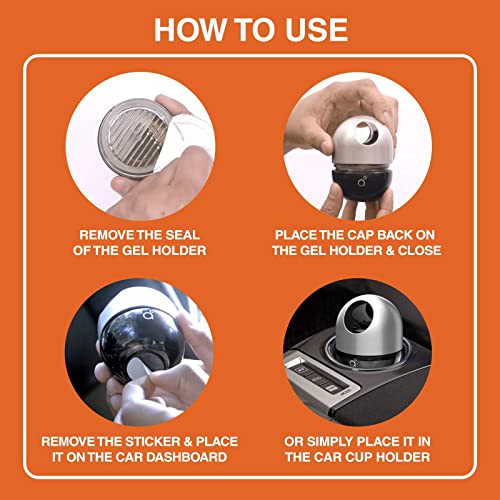 HOW TO USE

REMOVE THE SEAL OF THE GEL HOLDER

PLACE THE CAP BACK ON THE GEL HOLDER & CLOSE

REMOVE THE STICKER & PLACE IT ON THE CAR DASHBOARD

OR SIMPLY PLACE IT IN THE CAR CUP HOLDER