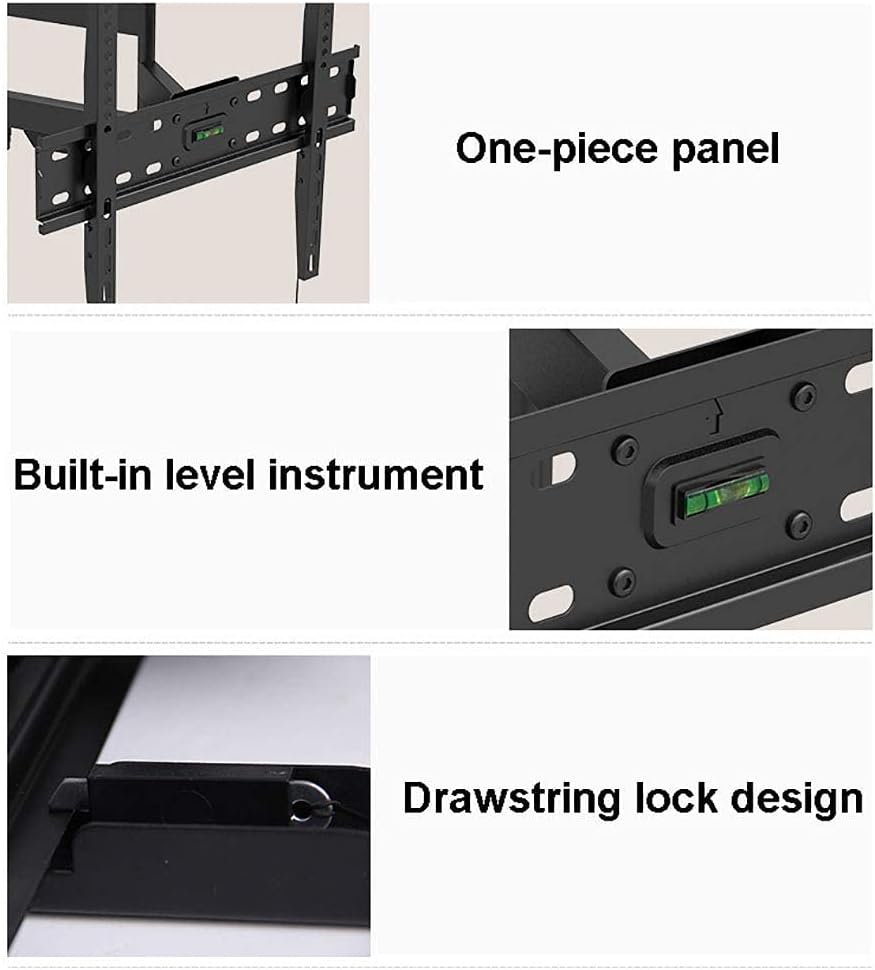 One-piece panel

Built-in level instrument

Drawstring lock design