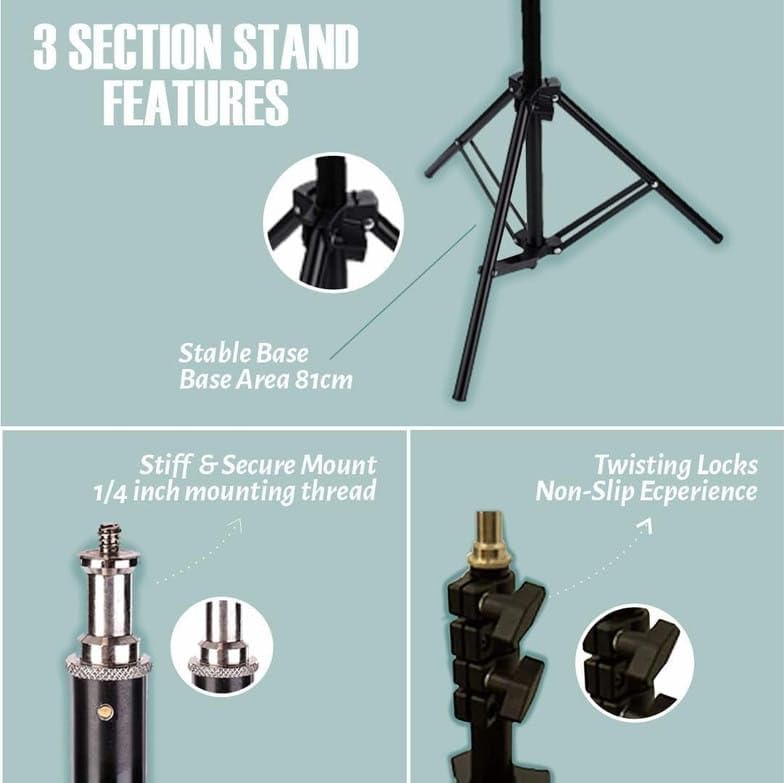 3 SECTION STAND FEATURES

Stable Base
Base Area 81cm

Stiff & Secure Mount
1/4 inch mounting thread

Twisting Locks
Non-Slip Ecperience