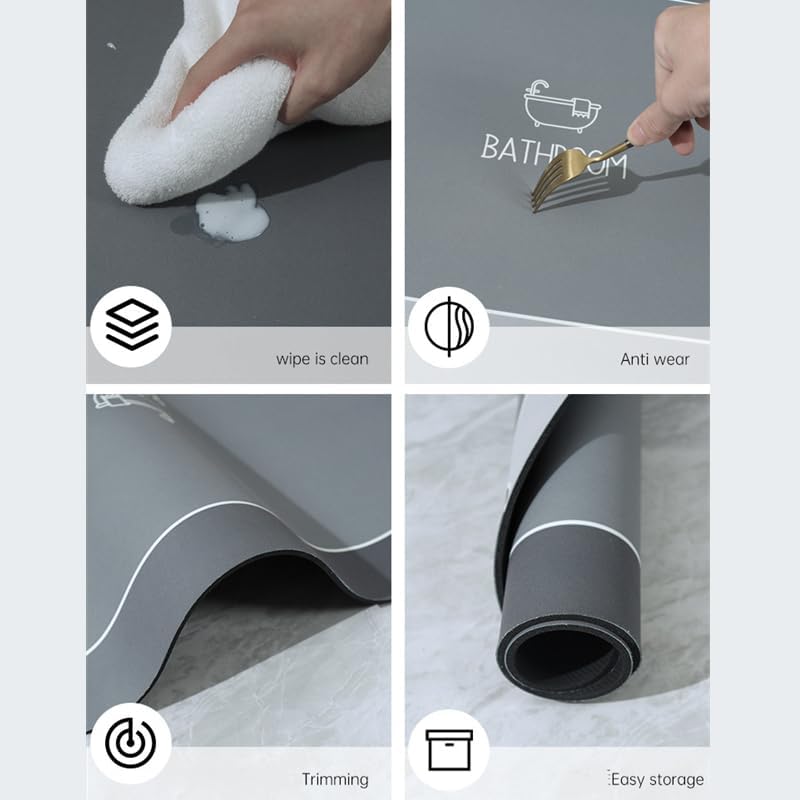 wipe is clean

BATHROOM

Anti wear

Trimming

Easy storage