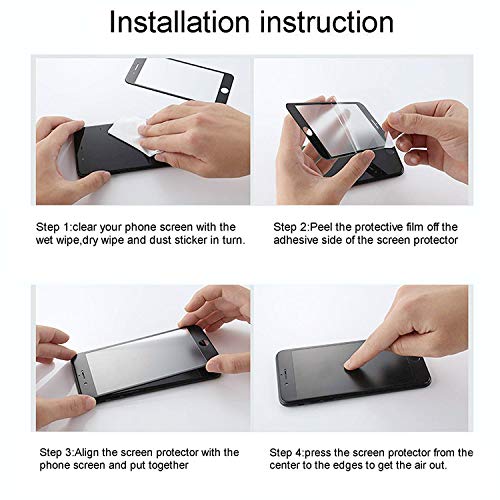 Installation instruction

Step 1:clear your phone screen with the wet wipe,dry wipe and dust sticker in turn.

Step 2:Peel the protective film off the adhesive side of the screen protector

Step 3:Align the screen protector with the phone screen and put together

Step 4:press the screen protector from the center to the edges to get the air out.