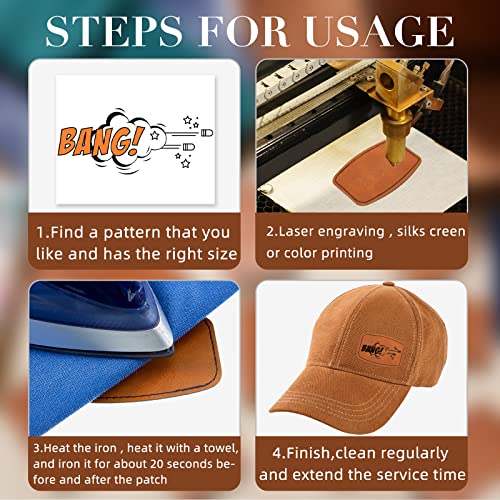 STEPS FOR USAGE

BANG!

1.Find a pattern that you like and has the right size

2.Laser engraving , silks creen or color printing

3.Heat the iron , heat it with a towel, and iron it for about 20 seconds before and after the patch

BANG!

4.Finish,clean regularly and extend the service time