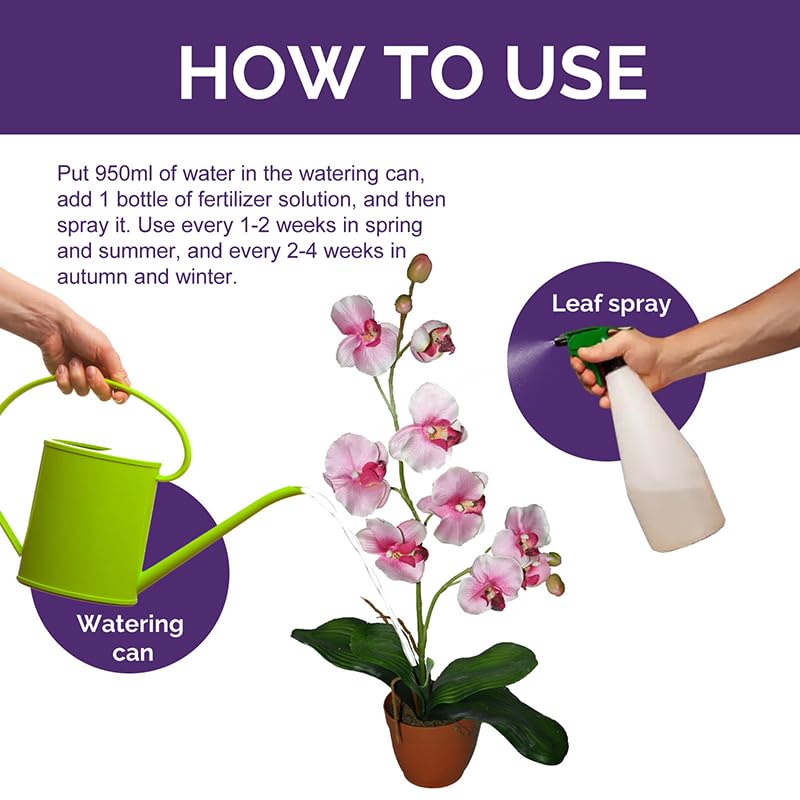 HOW TO USE

Put 950ml of water in the watering can, add 1 bottle of fertilizer solution, and then spray it. Use every 1-2 weeks in spring and summer, and every 2-4 weeks in autumn and winter.

Leaf spray

Watering can