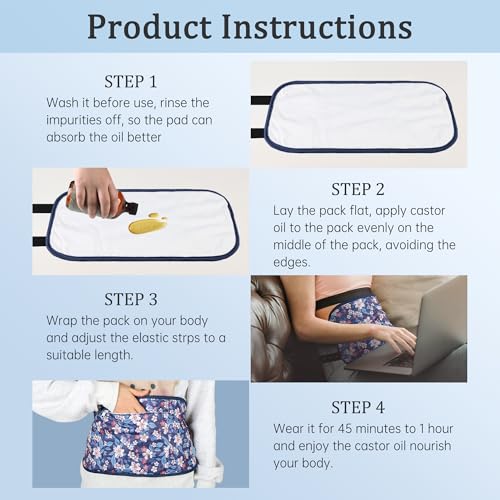 Product Instructions

STEP 1
Wash it before use, rinse the impurities off, so the pad can absorb the oil better

STEP 2
Lay the pack flat, apply castor oil to the pack evenly on the middle of the pack, avoiding the edges.

STEP 3
Wrap the pack on your body and adjust the elastic strps to a suitable length.

STEP 4
Wear it for 45 minutes to 1 hour and enjoy the castor oil nourish your body.