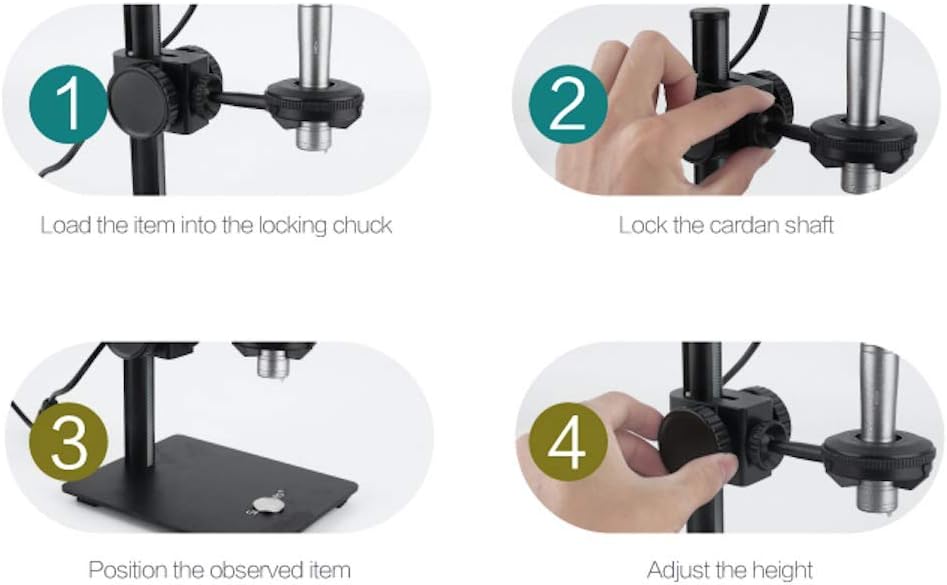 1
Load the item into the locking chuck

2
Lock the cardan shaft

3
Position the observed item

4
Adjust the height