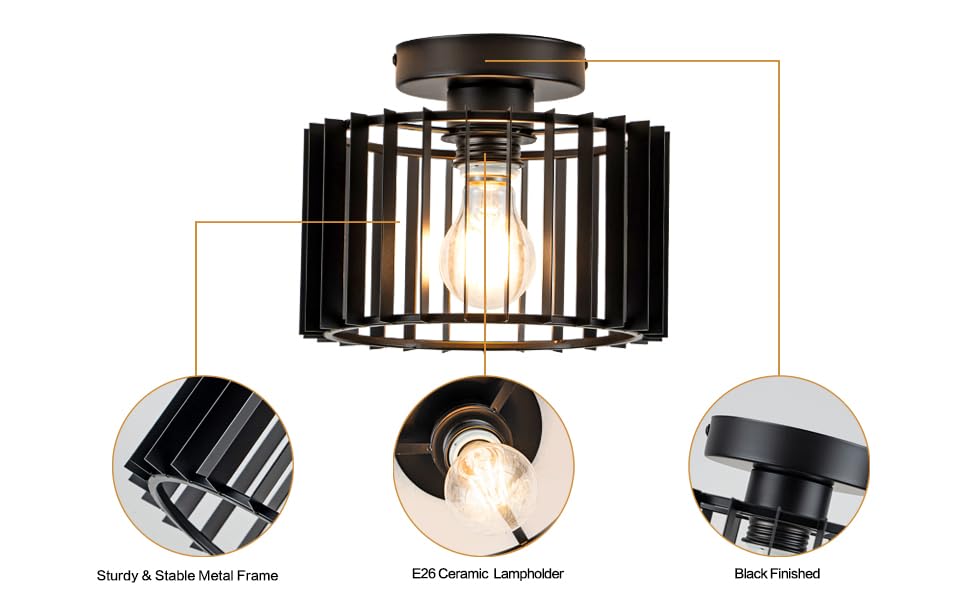 Sturdy & Stable Metal Frame

E26 Ceramic Lampholder

Black Finished