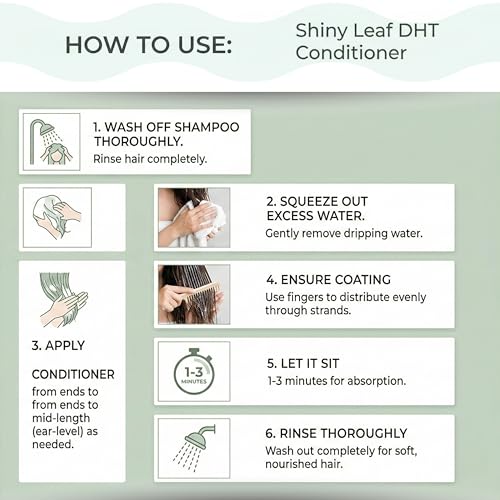 HOW TO USE:

Shiny Leaf DHT Conditioner

1. WASH OFF SHAMPOO THOROUGHLY.
Rinse hair completely.

2. SQUEEZE OUT EXCESS WATER.
Gently remove dripping water.

3. APPLY

CONDITIONER
from ends to from ends to mid-length (ear-level) as needed.

4. ENSURE COATING
Use fingers to distribute evenly through strands.

1-3 MINUTES

5. LET IT SIT
1-3 minutes for absorption.

6. RINSE THOROUGHLY
Wash out completely for soft, nourished hair.